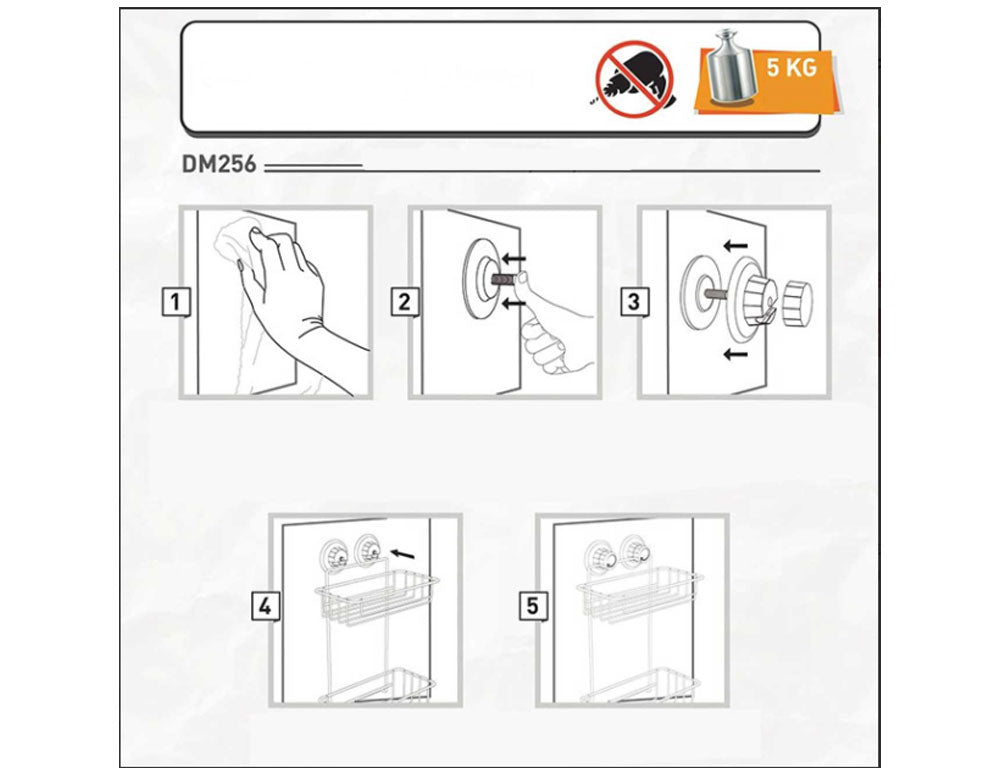 5 KG

DM256

1

2

3

4

5