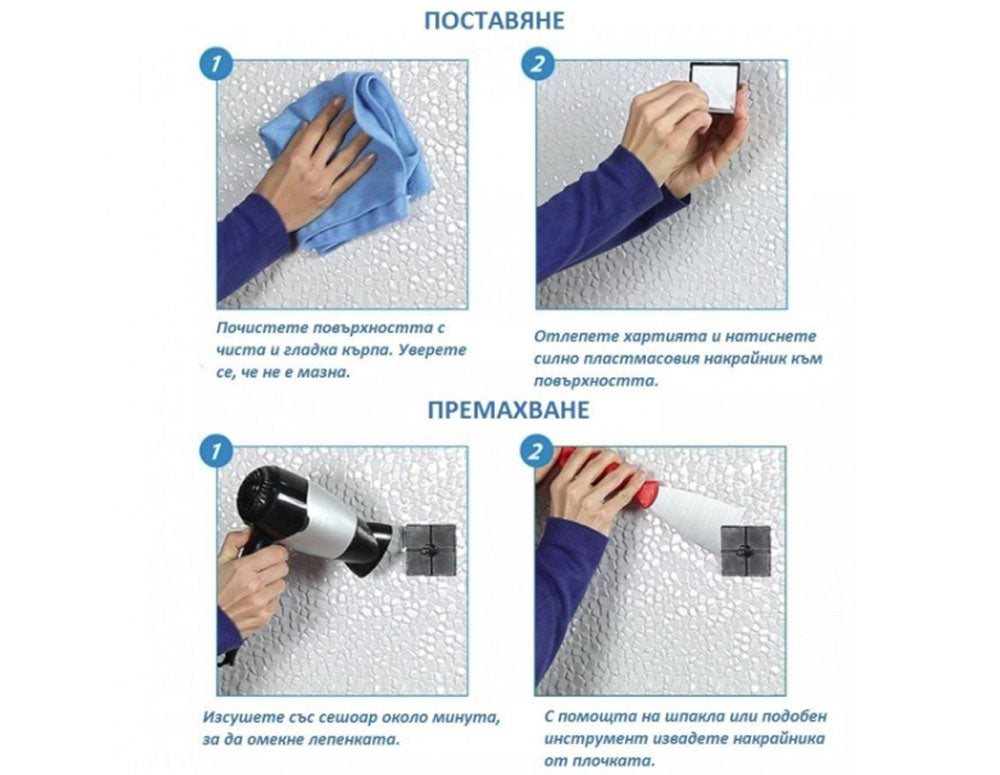 ПОСТАВЯНЕ

1

Почистете повърхността с чиста и гладка кърпа. Уверете се, че не е мазна.

2

Отлепете хартията и натиснете силно пластмасовия накрайник към повърхността.

ПРЕМАХВАНЕ

1

Изсушете със сешоар около минута, за да омекне лепенката.

2

С помощта на шпакла или подобен инструмент извадете накрайника от плочката.